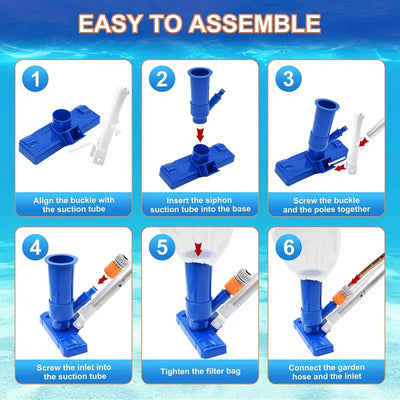 EASY TO ASSEMBLE

1

Align the buckle with the suction tube

2

Insert the siphon suction tube into the base

3

Screw the buckle and the poles together

4

Screw the inlet into the suction tube

5

Tighten the filter bag

6

Connect the garden hose and the inlet